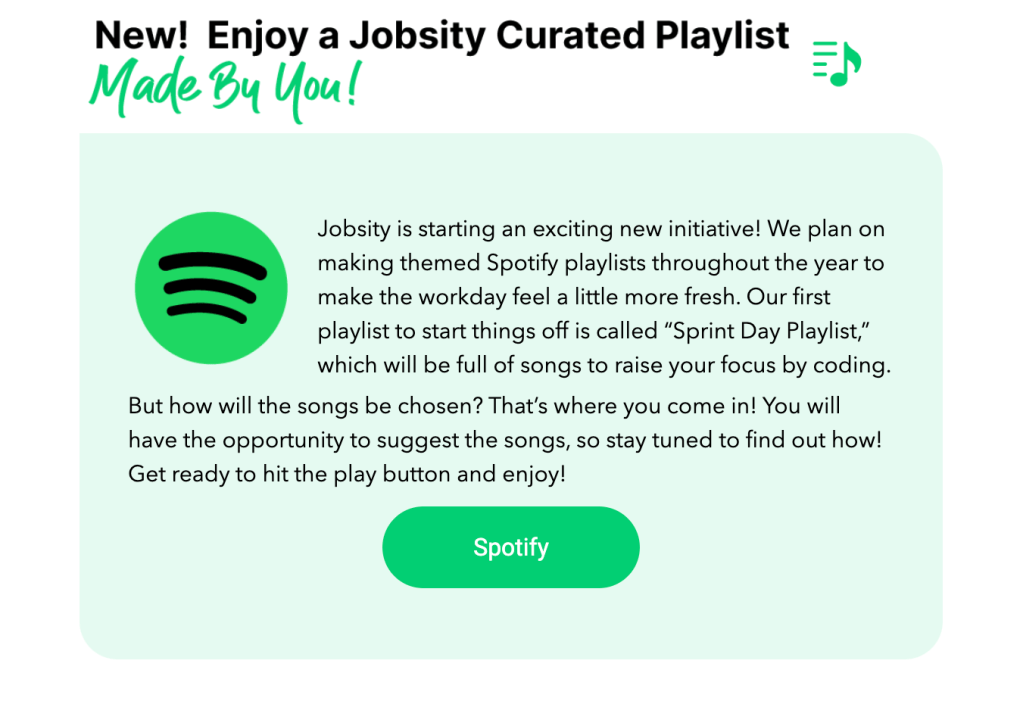 New! Enjoy a Jobsity Curated Playlist
Made By You!

Jobsity is starting an exciting new initiative! We plan on making themed Spotify playlists throughout the year to make the workday feel a little more fresh. Our first playlist to start things off is called "Sprint Day Playlist," which will be full of songs to raise your focus by coding.

But how will the songs be chosen? That's where you come in! You will have the opportunity to suggest the songs, so stay tuned to find out how! Get ready to hit the play button and enjoy!

Spotify